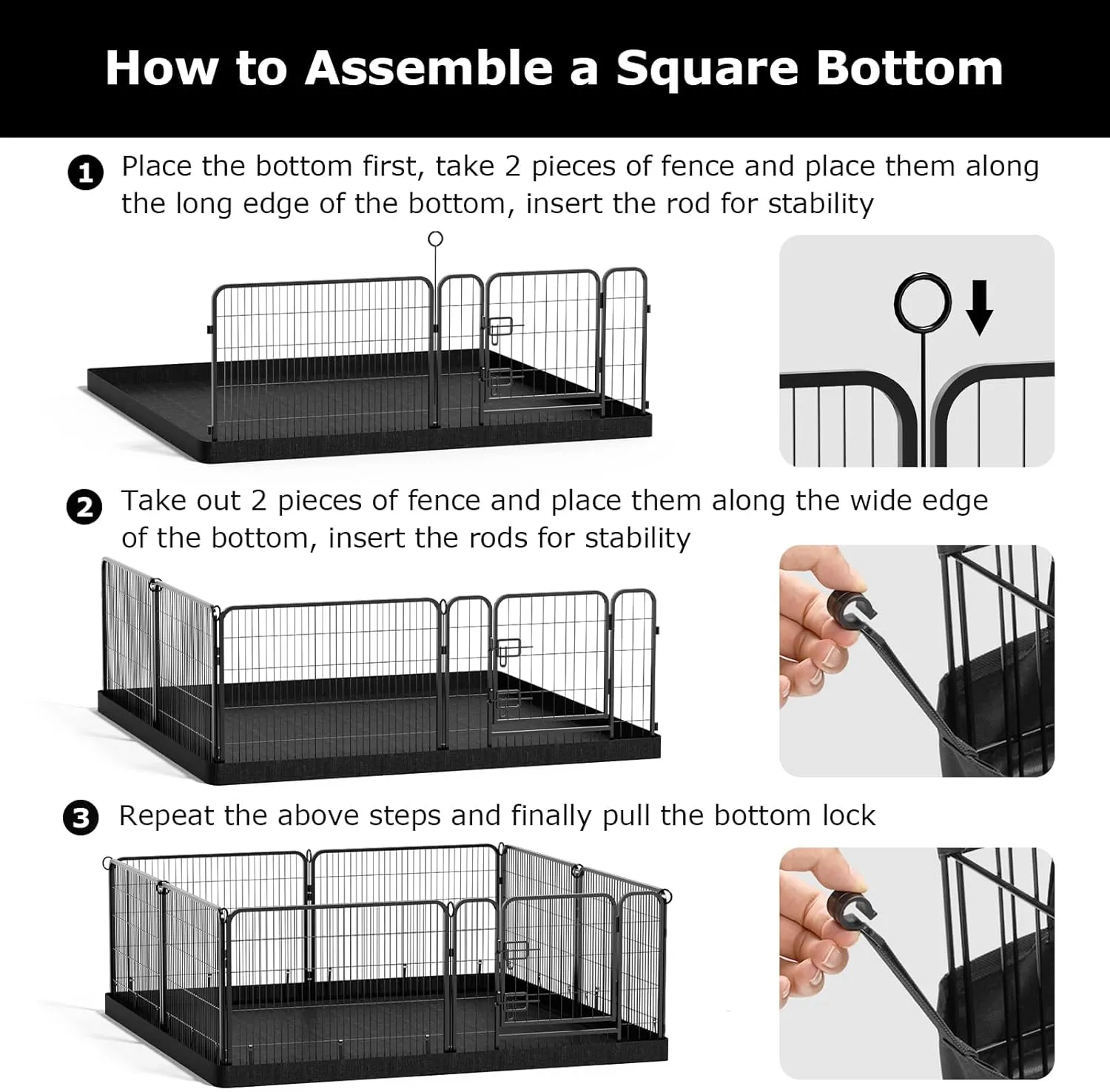 How to Assemble a Square Bottom

1 Place the bottom first, take 2 pieces of fence and place them along the long edge of the bottom, insert the rod for stability

2 Take out 2 pieces of fence and place them along the wide edge of the bottom, insert the rods for stability

3 Repeat the above steps and finally pull the bottom lock