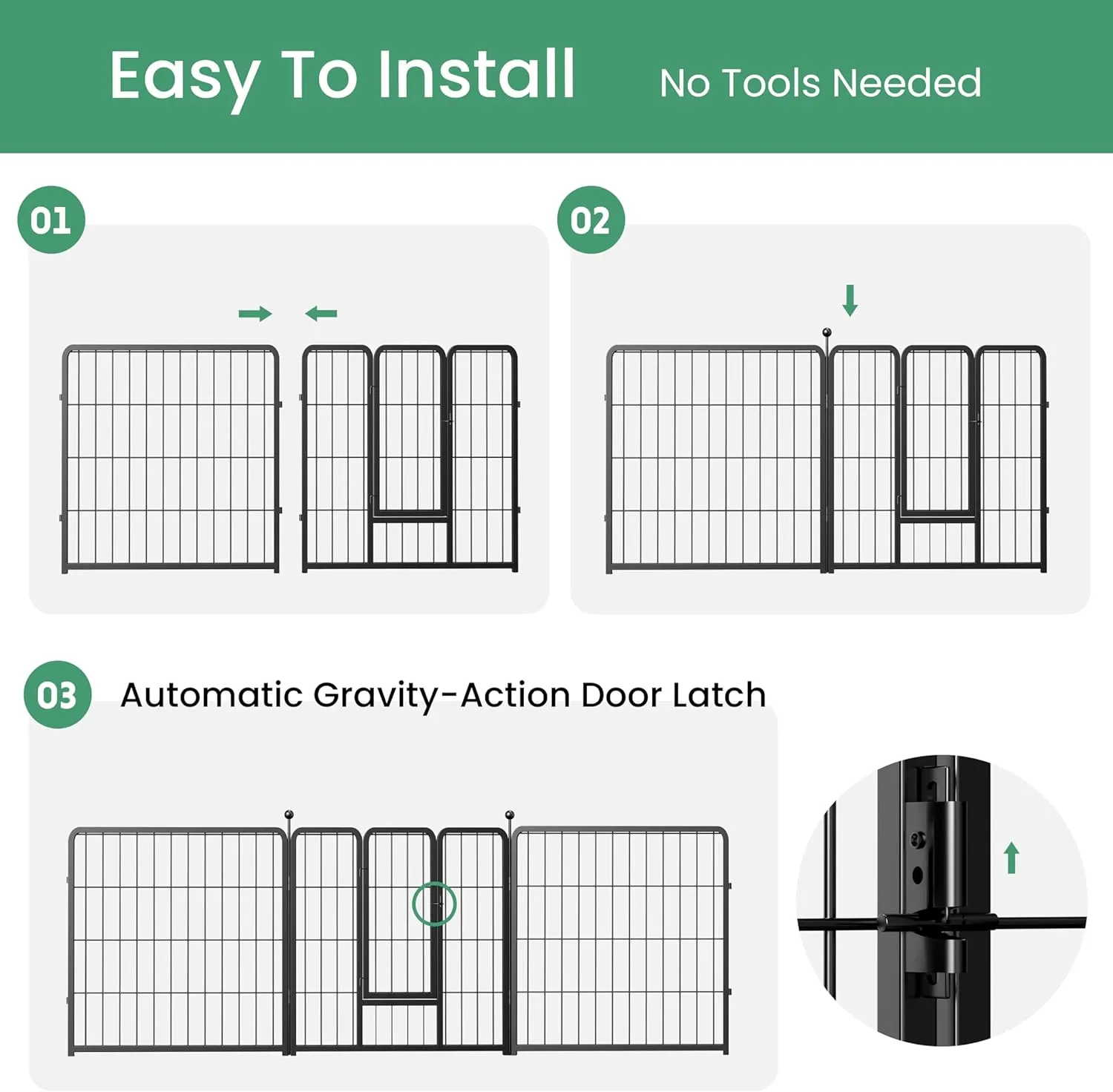 Easy To Install No Tools Needed

01

02

03 Automatic Gravity-Action Door Latch